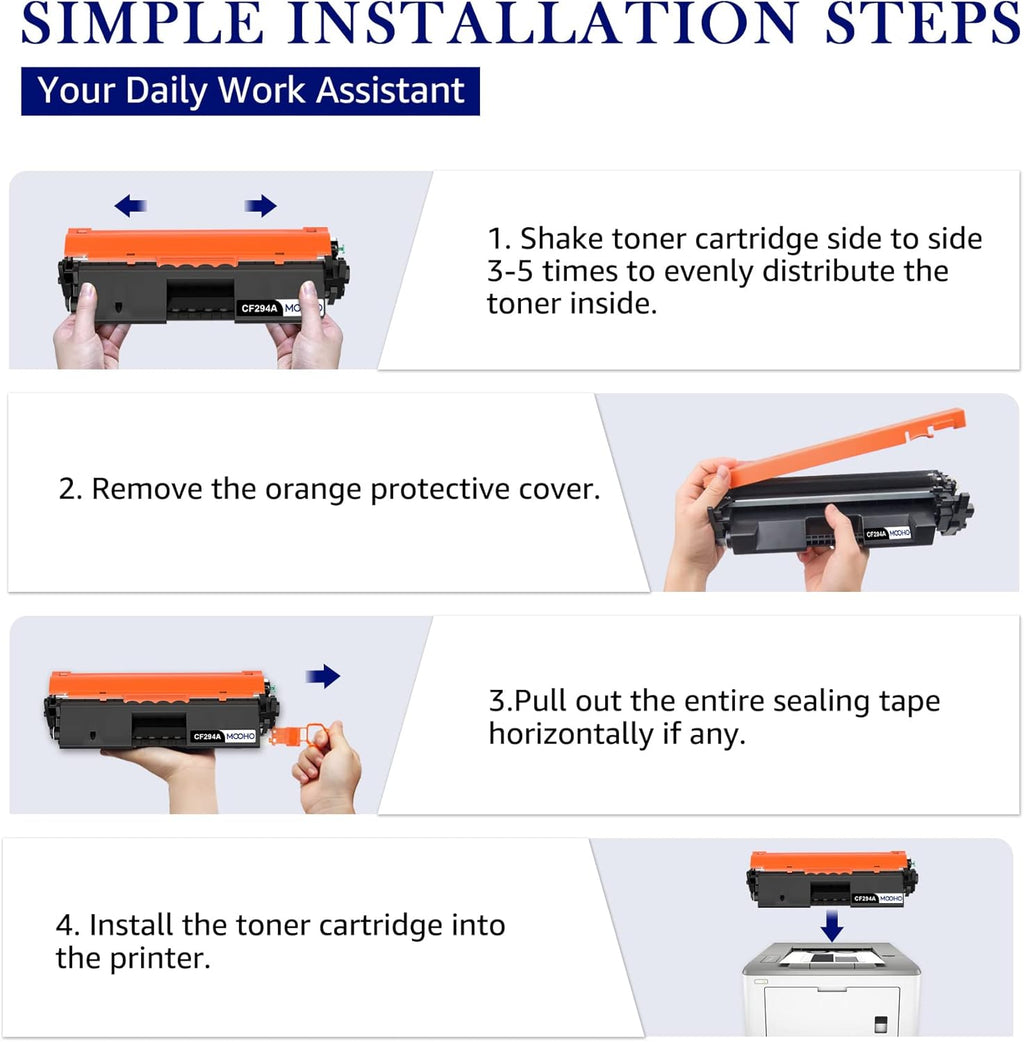 SIMPLE INSTALLATION STEPS

Your Daily Work Assistant

CF294A MOOHO

1. Shake toner cartridge side to side 3-5 times to evenly distribute the toner inside.

2. Remove the orange protective cover.

CF294A MOOHO

CF294A MOOHO

3.Pull out the entire sealing tape horizontally if any.

4. Install the toner cartridge into the printer.

CF294A MOOHO