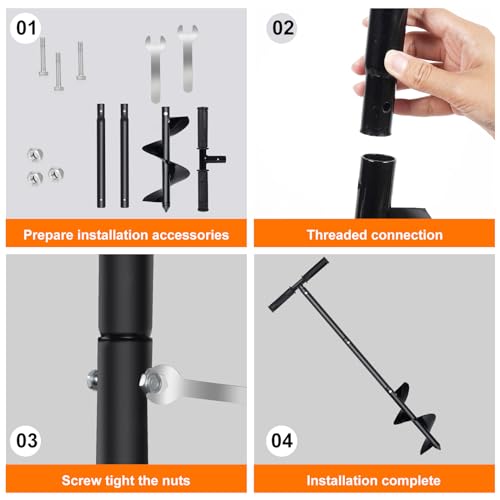 01

Prepare installation accessories

02

Threaded connection

03

Screw tight the nuts

04

Installation complete