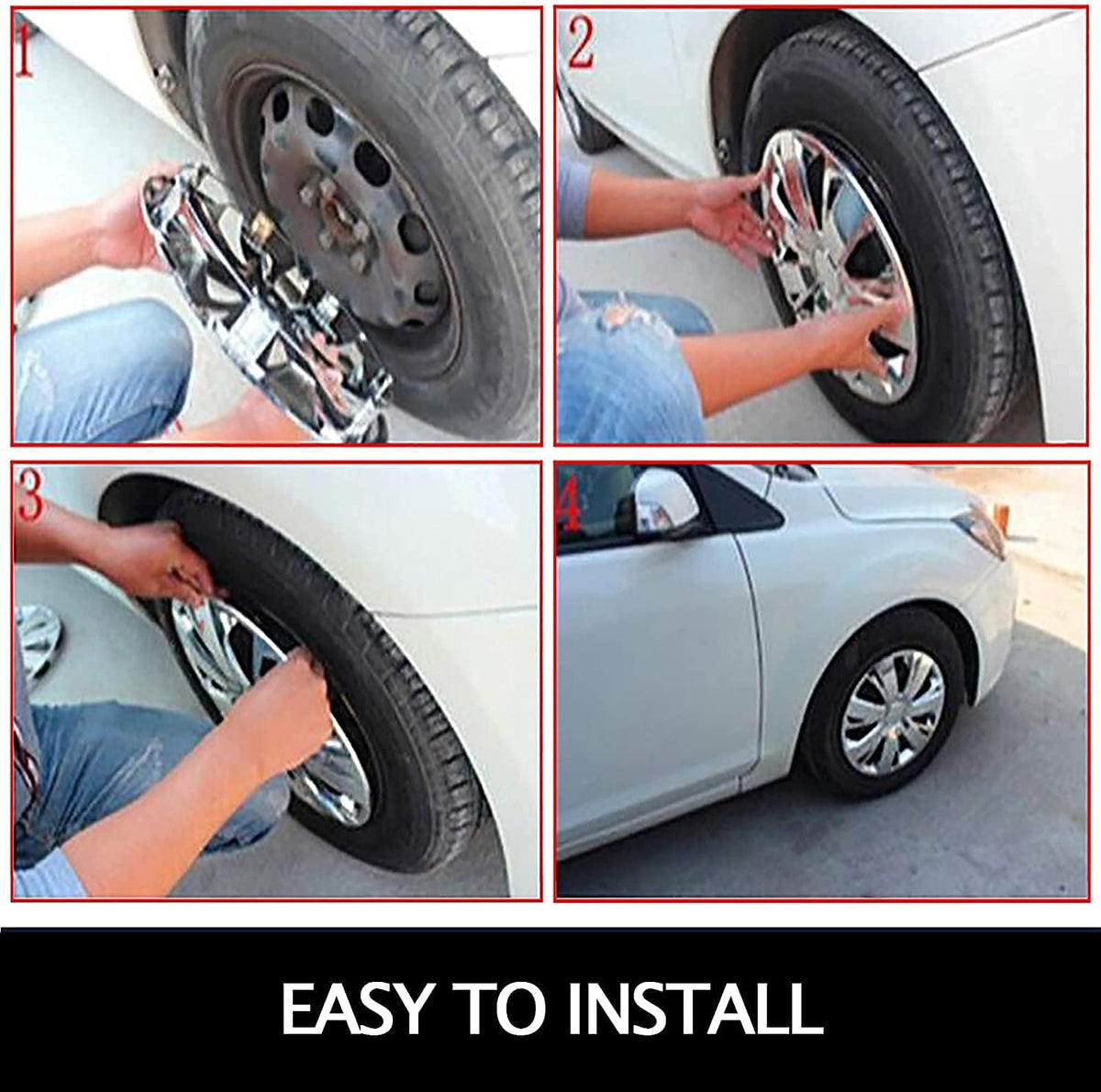 1

2

3

4

EASY TO INSTALL