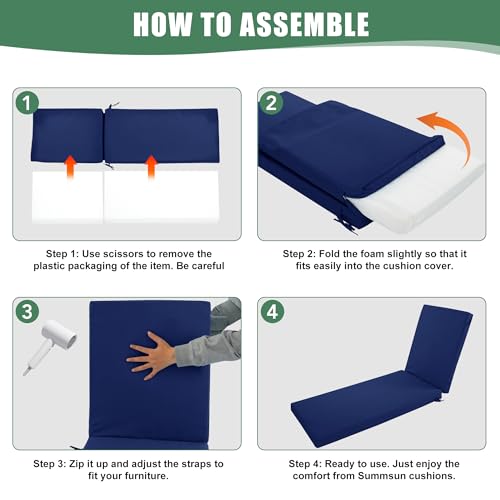 HOW TO ASSEMBLE

1

Step 1: Use scissors to remove the plastic packaging of the item. Be careful

2

Step 2: Fold the foam slightly so that it fits easily into the cushion cover.

3

Step 3: Zip it up and adjust the straps to fit your furniture.

4

Step 4: Ready to use. Just enjoy the comfort from Summsun cushions.